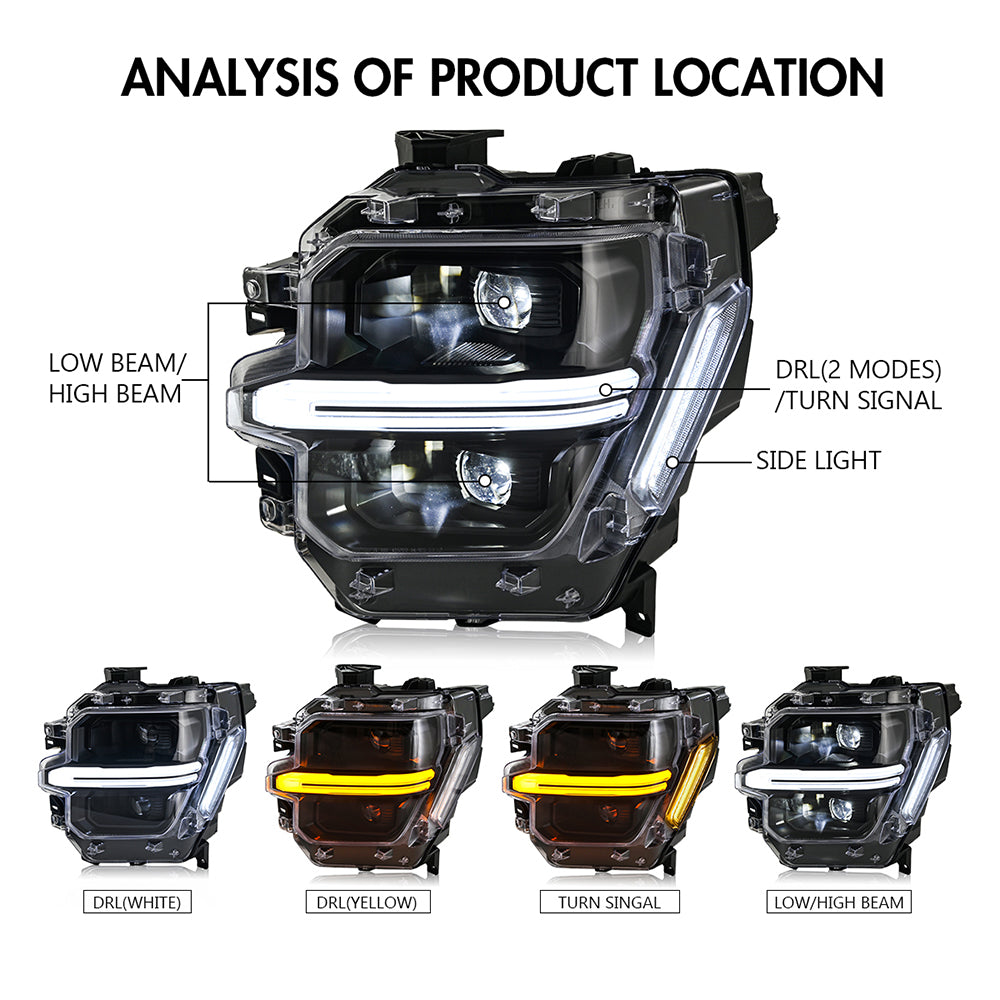 ANALYSIS OF PRODUCT LOCATION

LOW BEAM/ HIGH BEAM

DRL(2 MODES) /TURN SIGNAL

SIDE LIGHT

DRL(WHITE)

DRL(YELLOW)

TURN SINGAL

LOW/HIGH BEAM