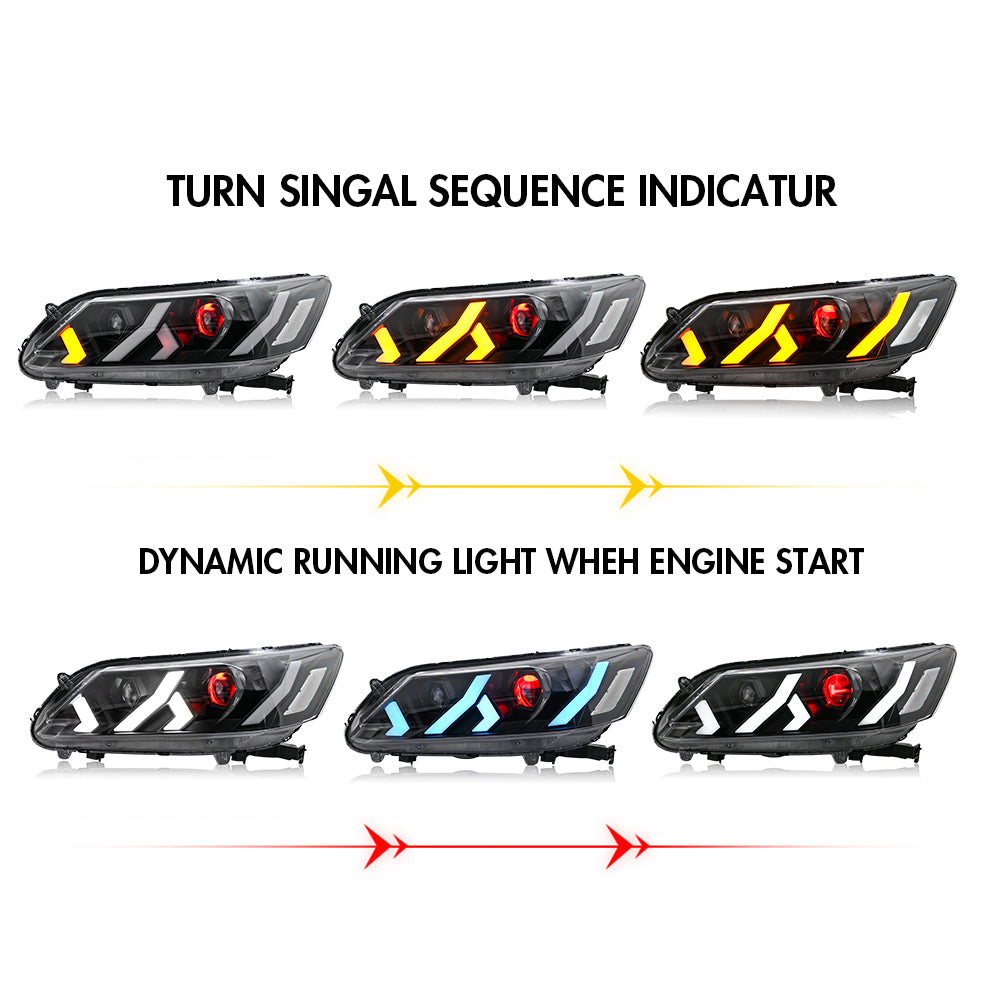 TURN SINGAL SEQUENCE INDICATUR

DYNAMIC RUNNING LIGHT WHEH ENGINE START