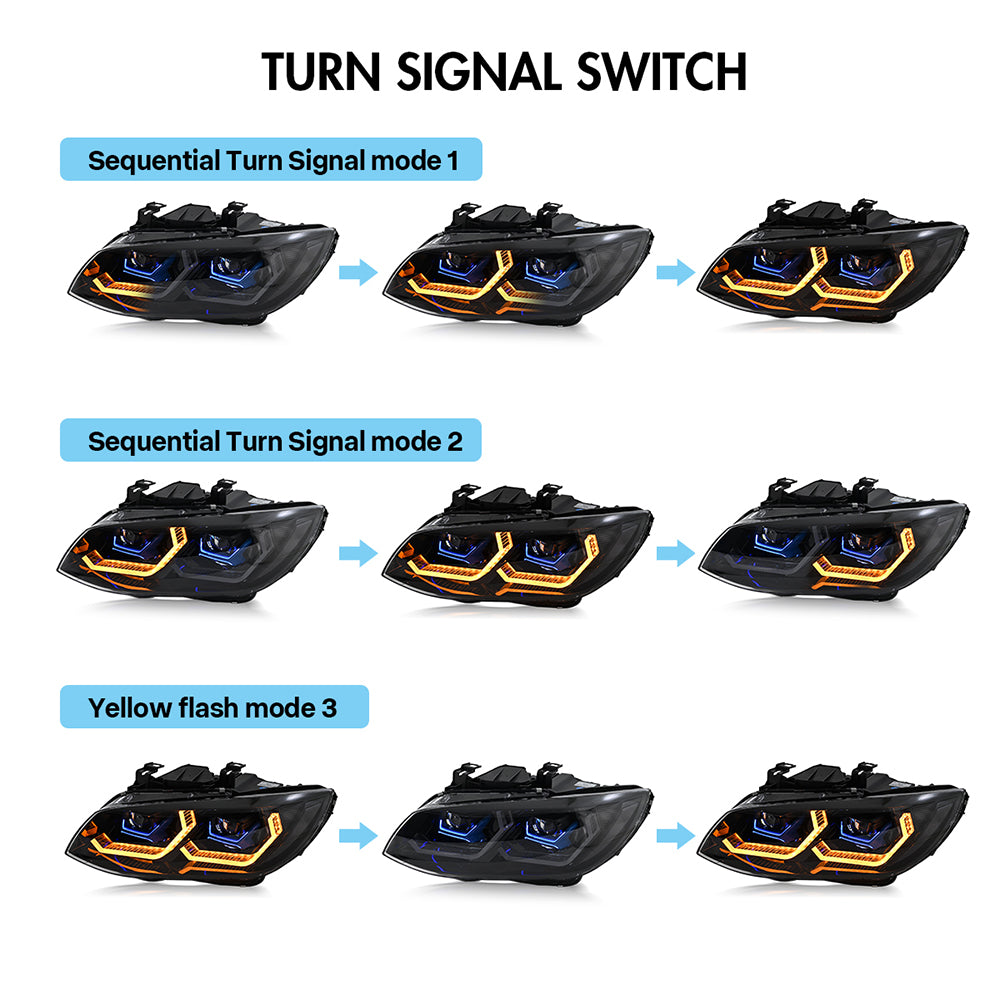 TURN SIGNAL SWITCH

Sequential Turn Signal mode 1

Sequential Turn Signal mode 2

Yellow flash mode 3