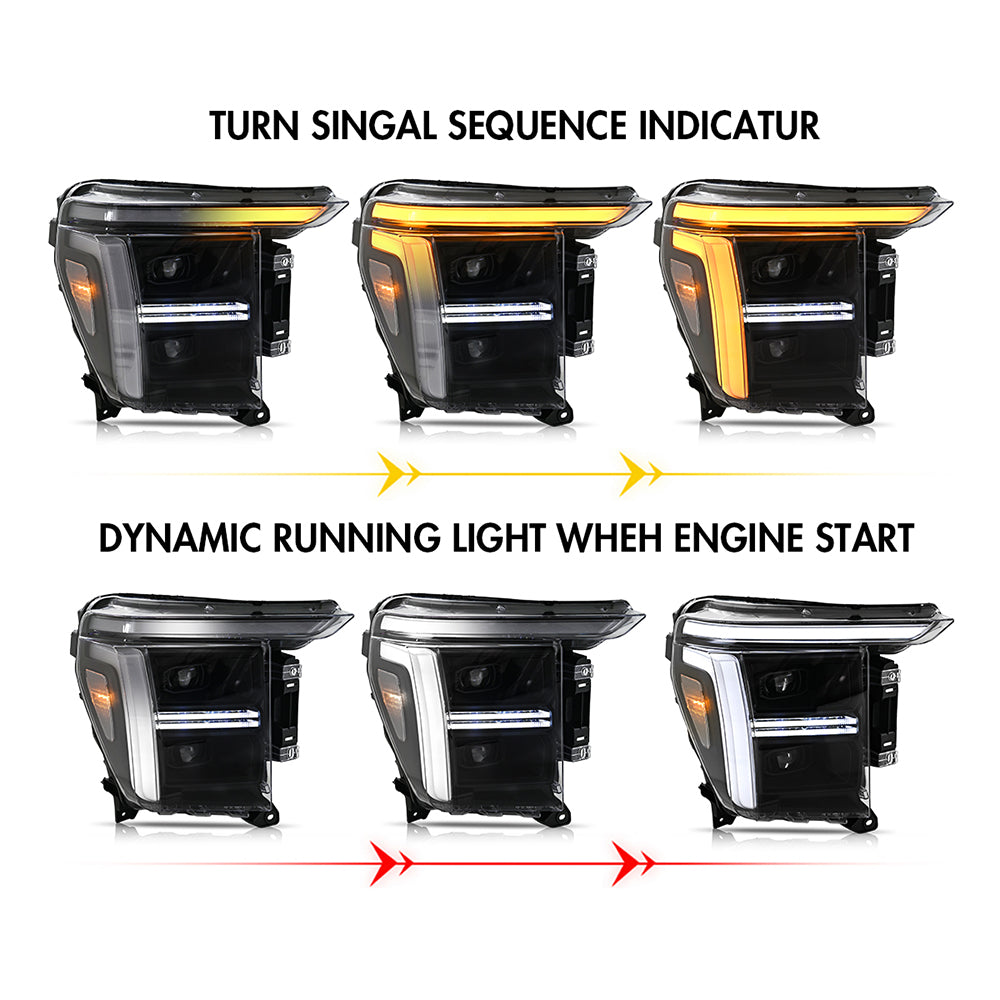 TURN SINGAL SEQUENCE INDICATUR

DYNAMIC RUNNING LIGHT WHEH ENGINE START